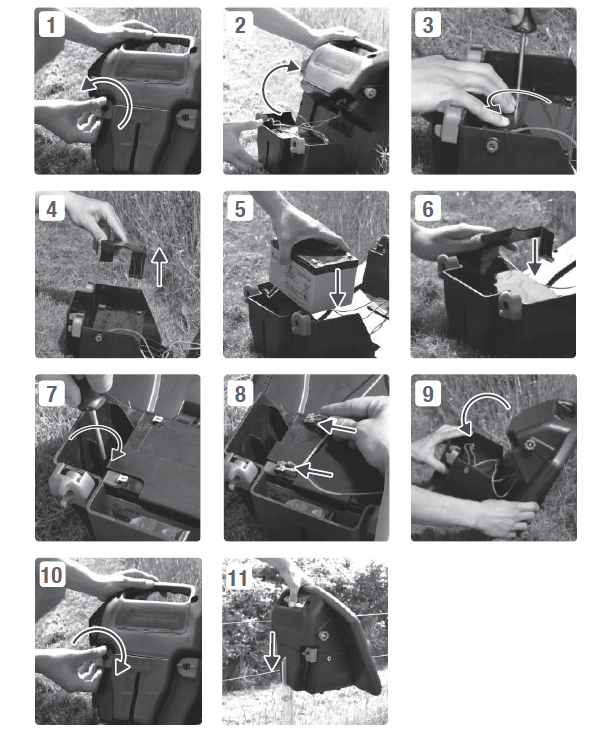 1

2

3

4

5

6

7

8

9

10

11